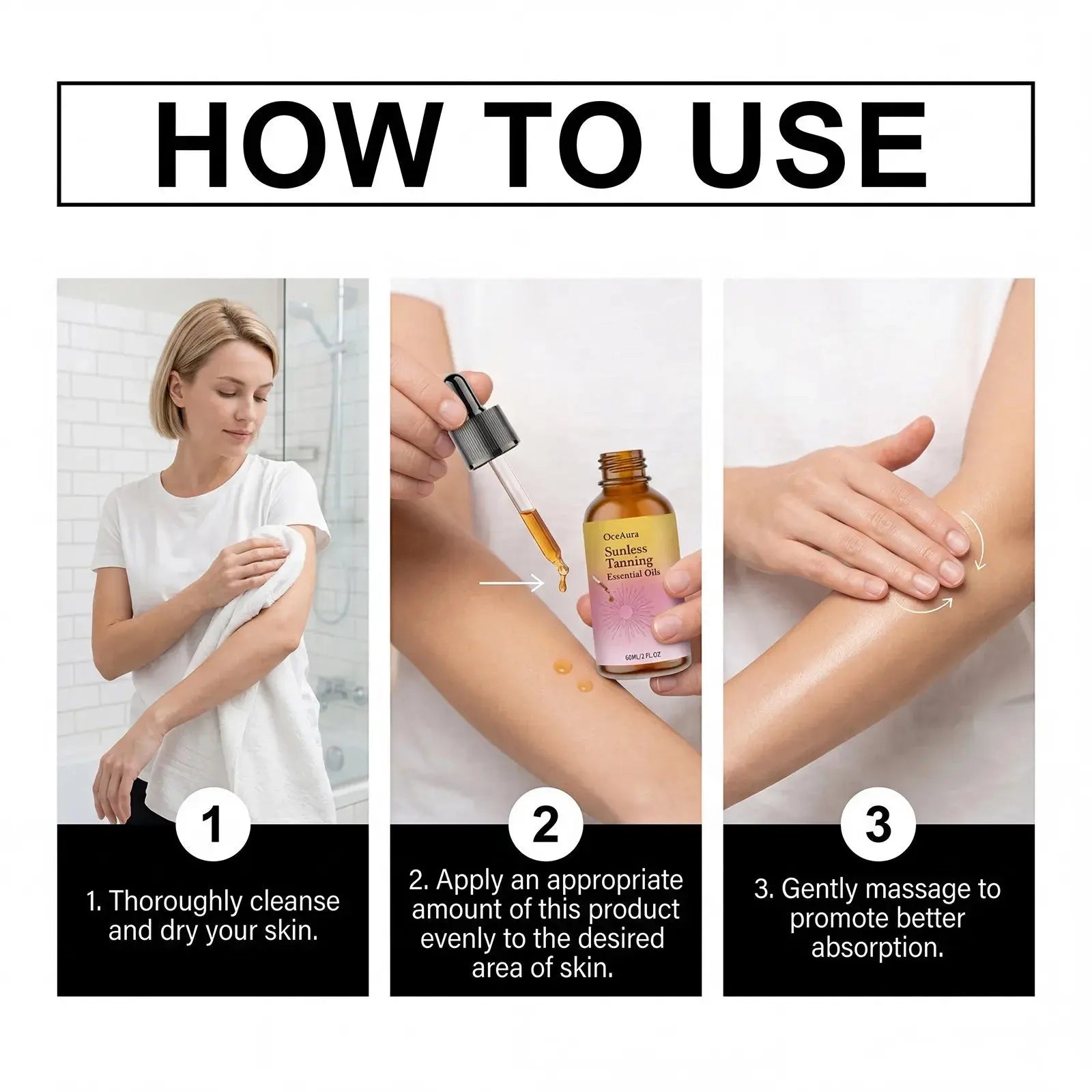 HOW TO USE

OceAura
Sunless Tanning
Essential Oils
60ML/2 FL.OZ

1

1. Thoroughly cleanse and dry your skin.

2

2. Apply an appropriate amount of this product evenly to the desired area of skin.

3

3. Gently massage to promote better absorption.