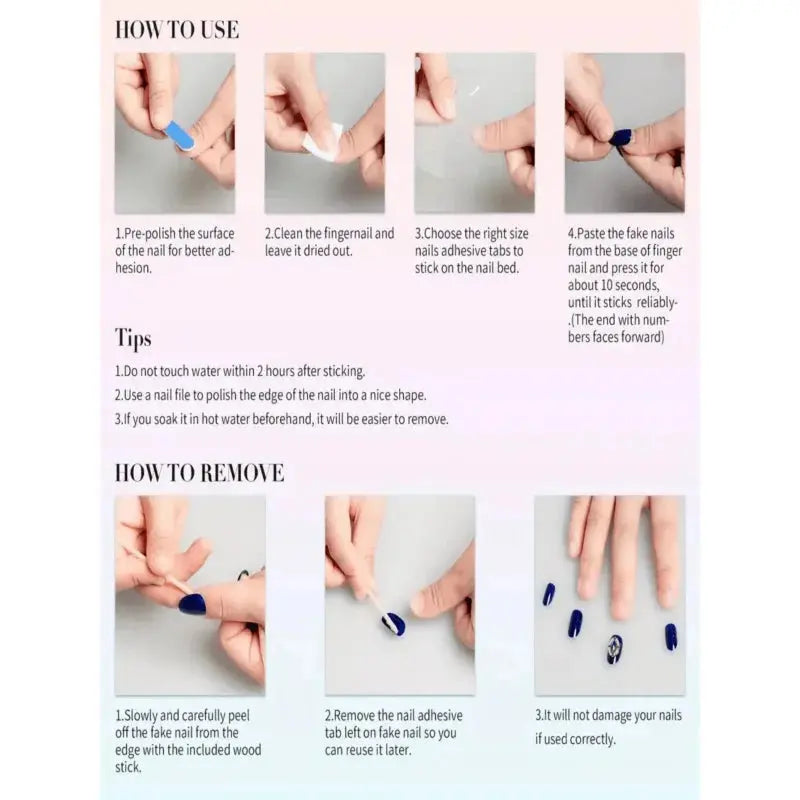 HOW TO USE

1.Pre-polish the surface of the nail for better adhesion.

2.Clean the fingernail and leave it dried out.

3.Choose the right size nails adhesive tabs to stick on the nail bed.

4.Paste the fake nails from the base of finger nail and press it for about 10 seconds, until it sticks reliably-.(The end with numbers faces forward)

Tips

1.Do not touch water within 2 hours after sticking.

2.Use a nail file to polish the edge of the nail into a nice shape.

3.If you soak it in hot water beforehand, it will be easier to remove.

HOW TO REMOVE

1.Slowly and carefully peel off the fake nail from the edge with the included wood stick.

2.Remove the nail adhesive tab left on fake nail so you can reuse it later.

3.It will not damage your nails if used correctly.